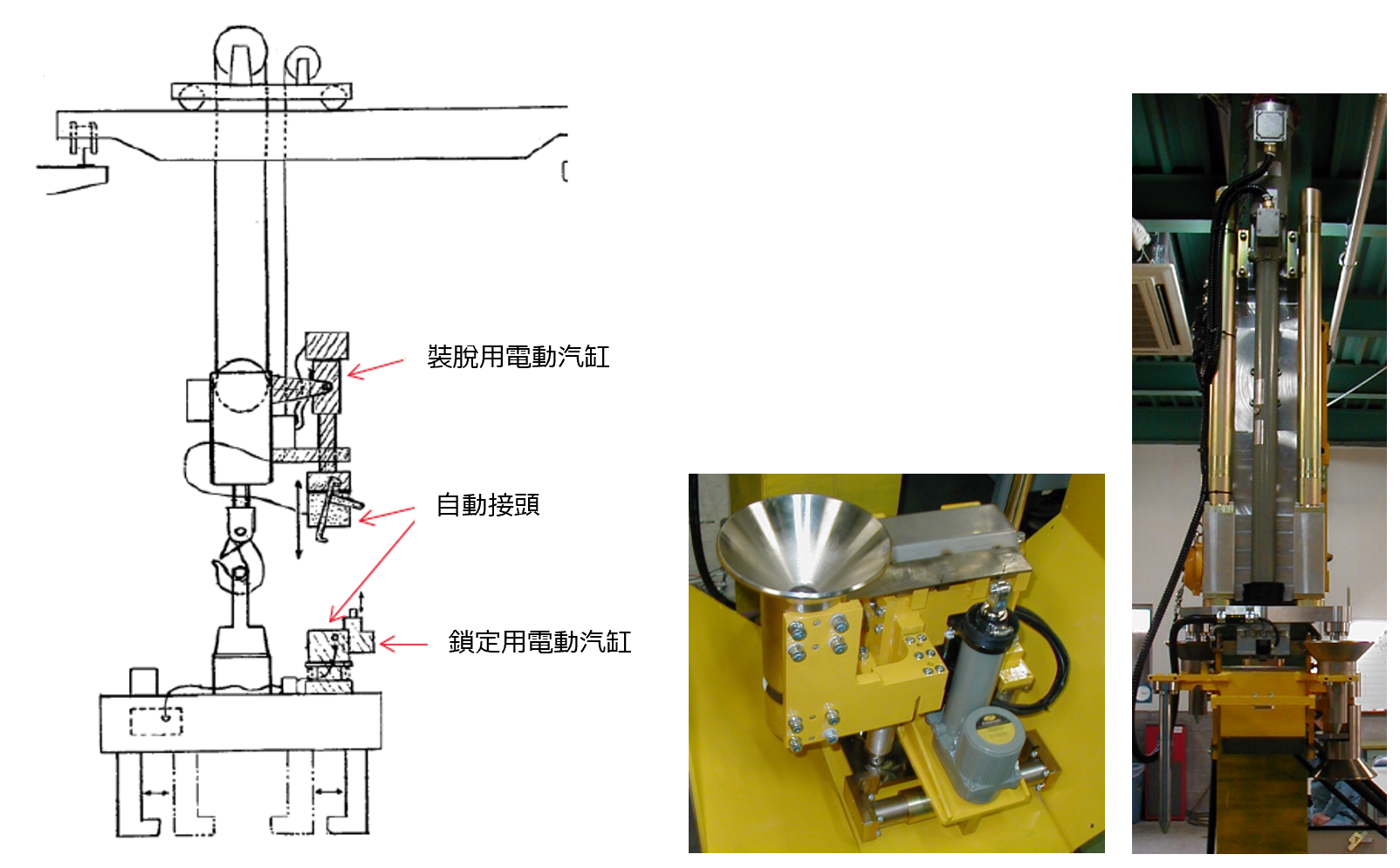 裝脫用電動汽缸

自動接頭

鎖定用電動汽缸