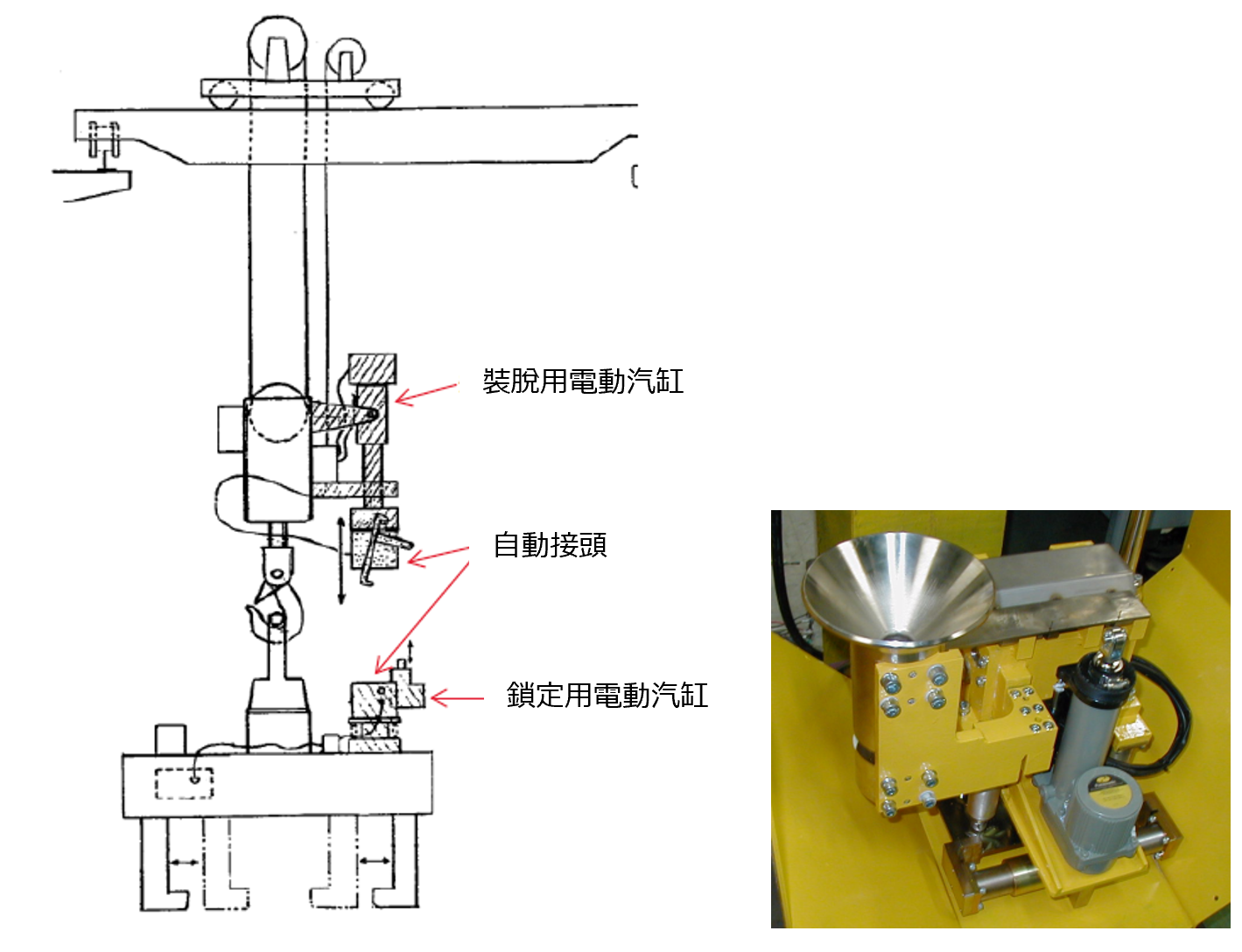 裝脫用電動汽缸

自動接頭

鎖定用電動汽缸