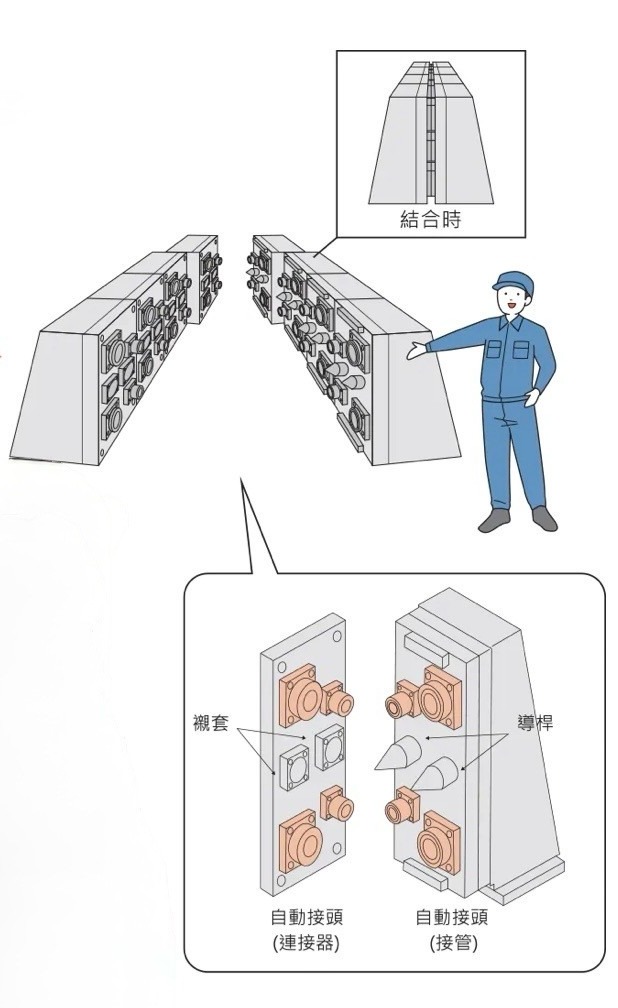 結合時

襯套

導桿

自動接頭
(連接器)

自動接頭
(接管)